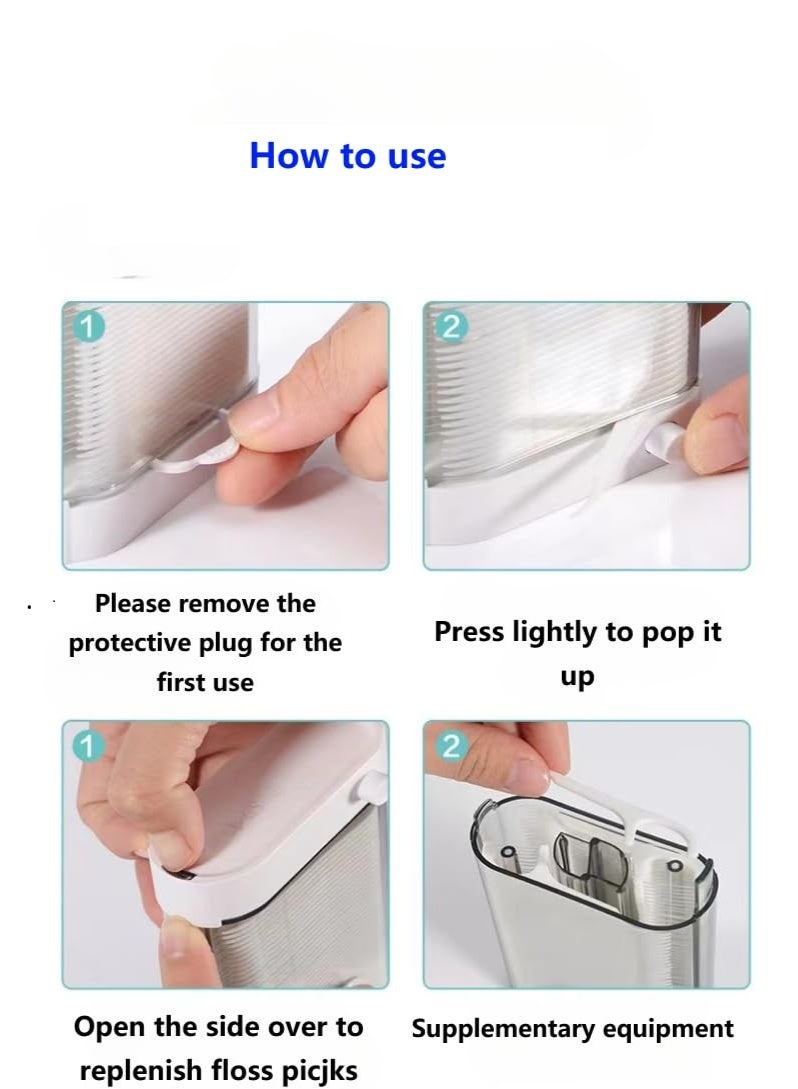 How to use

1

2

Please remove the protective plug for the first use

Press lightly to pop it up

1

2

Open the side over to replenish floss picjks

Supplementary equipment